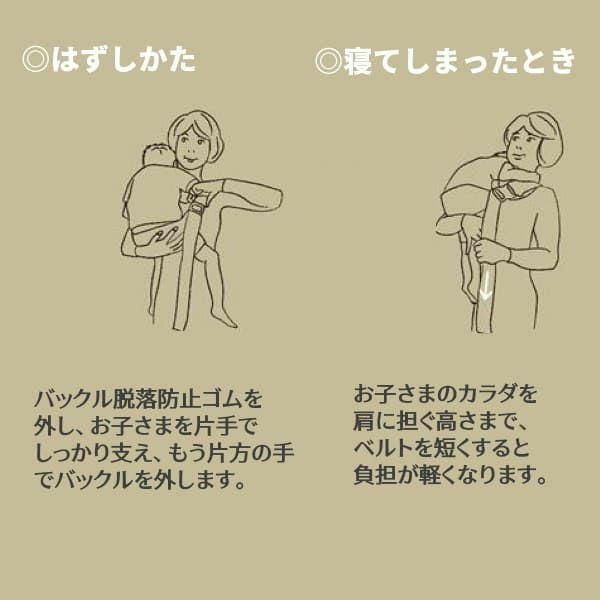 ◎はずしかた

バックル脱落防止ゴムを外し、お子さまを片手でしっかり支え、もう片方の手でバックルを外します。

◎寝てしまったとき

お子さまのカラダを肩に担ぐ高さまで、ベルトを短くすると負担が軽くなります。