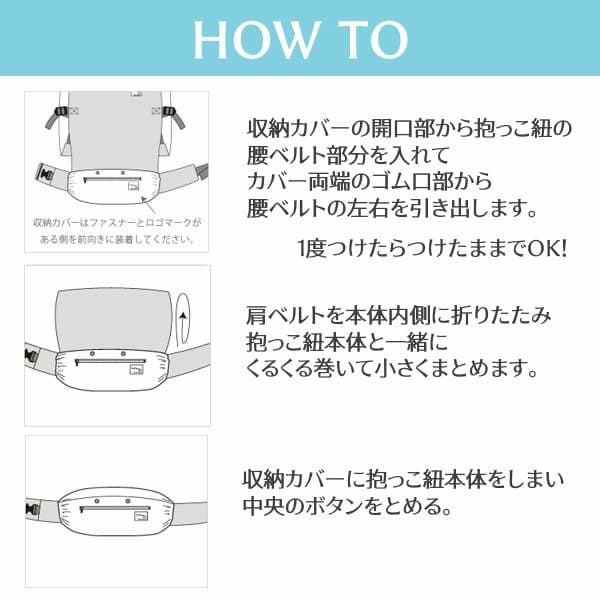 HOW TO

収納カバーはファスナーとロゴマークがある側を前向きに装着してください。

収納カバーの開口部から抱っこ紐の腰ベルト部分を入れてカバー両端のゴム口部から腰ベルトの左右を引き出します。

1度つけたらつけたままでOK!

肩ベルトを本体内側に折りたたみ抱っこ紐本体と一緒にくるくる巻いて小さくまとめます。

収納カバーに抱っこ紐本体をしまい中央のボタンをとめる。