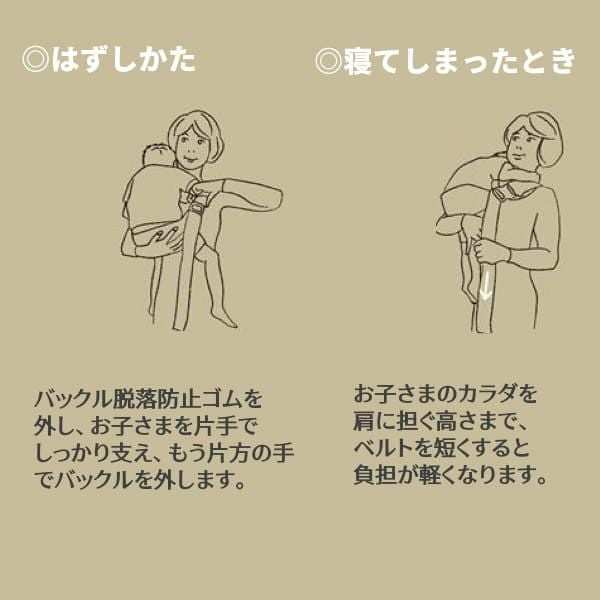 ◎はずしかた

バックル脱落防止ゴムを外し、お子さまを片手でしっかり支え、もう片方の手でバックルを外します。

◎寝てしまったとき

お子さまのカラダを肩に担ぐ高さまで、ベルトを短くすると負担が軽くなります。