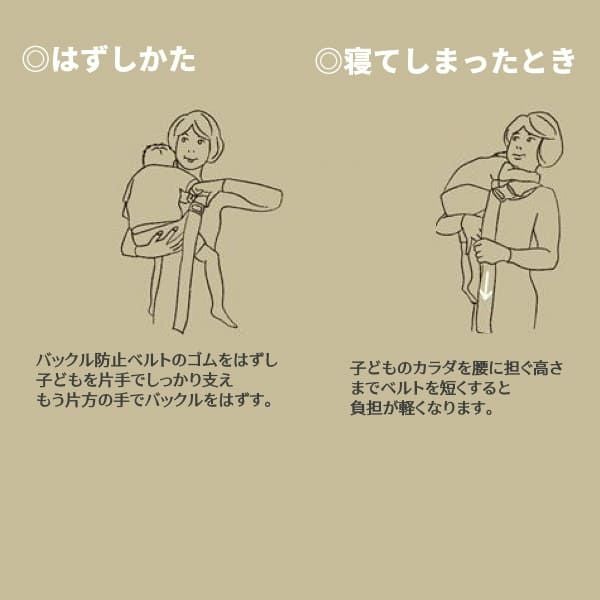 ◎はずしかた

バックル防止ベルトのゴムをはずし
子どもを片手でしっかり支え
もう片方の手でバックルをはずす。

◎寝てしまったとき

子どものカラダを腰に担ぐ高さ
までベルトを短くすると
負担が軽くなります。