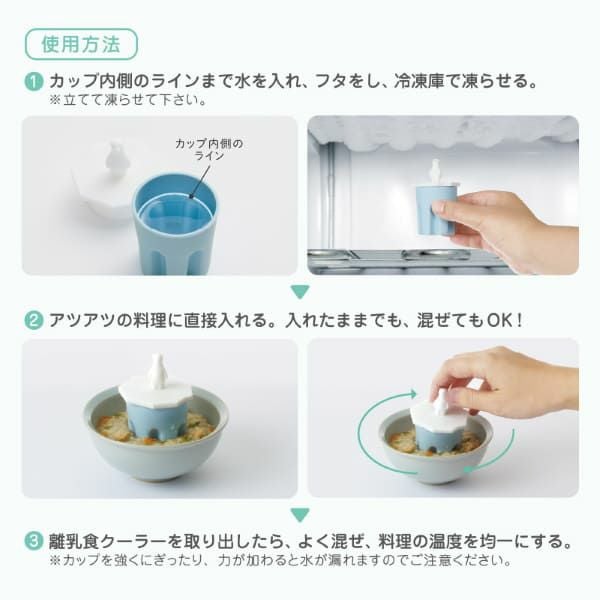 使用方法

1 カップ内側のラインまで水を入れ、フタをし、冷凍庫で凍らせる。
※立てて凍らせて下さい。

カップ内側のライン

2 アツアツの料理に直接入れる。入れたままでも、混ぜてもOK！

3 離乳食クーラーを取り出したら、よく混ぜ、料理の温度を均一にする。
※カップを強くにぎったり、力が加わると水が漏れますのでご注意ください。