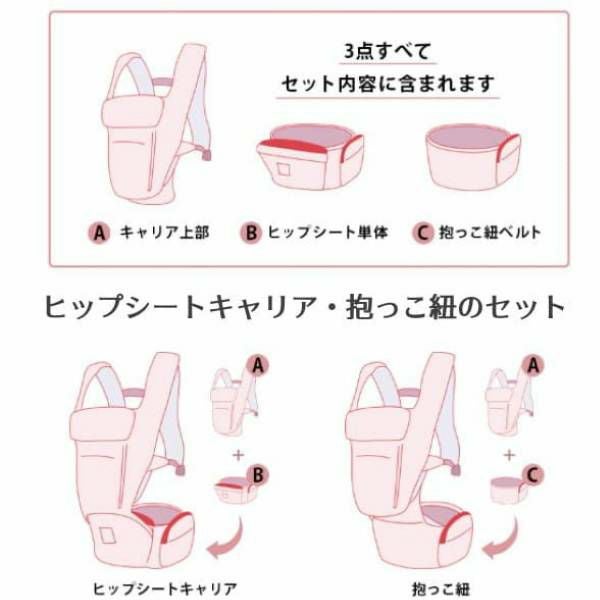 3点すべて
セット内容に含まれます

A キャリア上部
B ヒップシート単体
C 抱っこ紐ベルト

ヒップシートキャリア・抱っこ紐のセット

A
+
B
ヒップシートキャリア

A
+
C
抱っこ紐